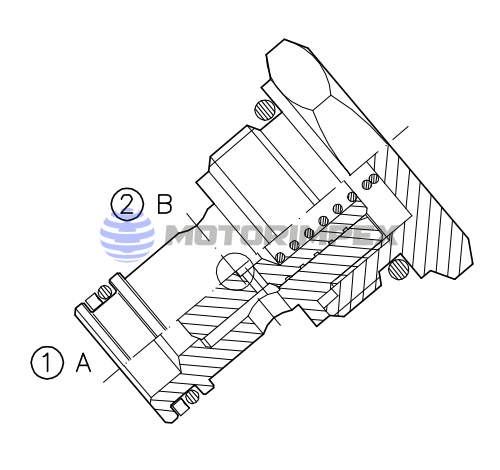 2 B
MOTORIMPEX
1 A